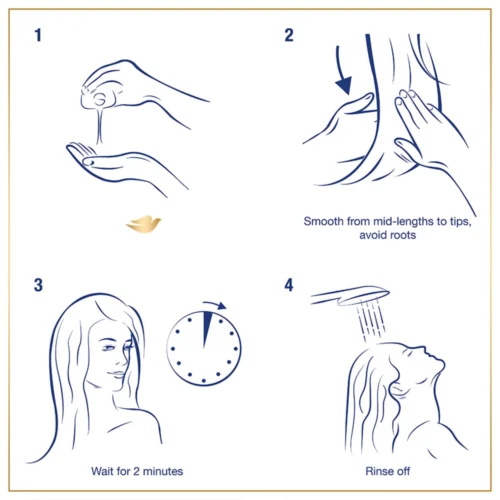 1

2

Smooth from mid-lengths to tips, avoid roots

3

Wait for 2 minutes

4

Rinse off