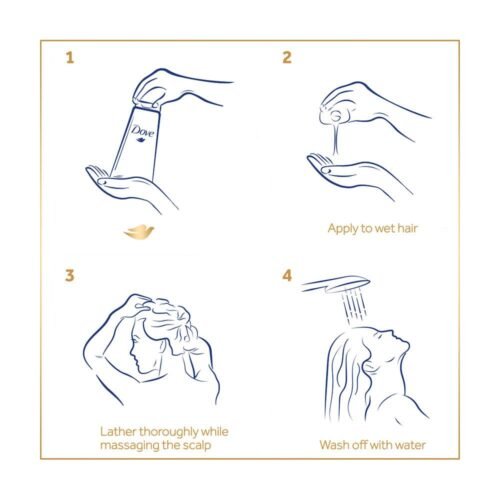 1

Dove

2

Apply to wet hair

3

Lather thoroughly while massaging the scalp

4

Wash off with water