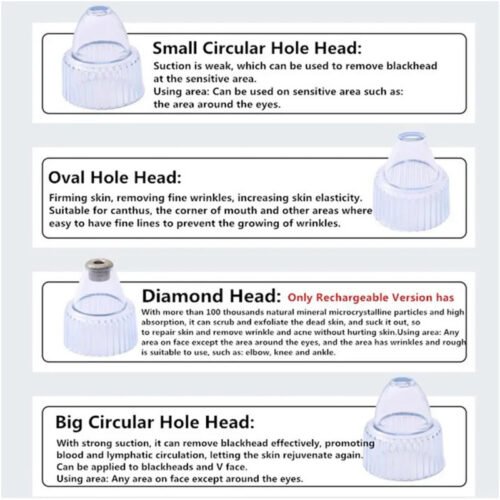 Small Circular Hole Head:
Suction is weak, which can be used to remove blackhead at the sensitive area.
Using area: Can be used on sensitive area such as: the area around the eyes.

Oval Hole Head:
Firming skin, removing fine wrinkles, increasing skin elasticity. Suitable for canthus, the corner of mouth and other areas where easy to have fine lines to prevent the growing of wrinkles.

Diamond Head: Only Rechargeable Version has
With more than 100 thousands natural mineral microcrystalline particles and high absorption, it can scrub and exfoliate the dead skin, and suck it out, so to repair skin and remove wrinkle and acne without hurting skin.Using area: Any area on face except the area around the eyes, and the area has wrinkles and rough is suitable to use, such as: elbow, knee and ankle.

Big Circular Hole Head:
With strong suction, it can remove blackhead effectively, promoting blood and lymphatic circulation, letting the skin rejuvenate again.
Can be applied to blackheads and V face.
Using area: Any area on face except around the eyes.